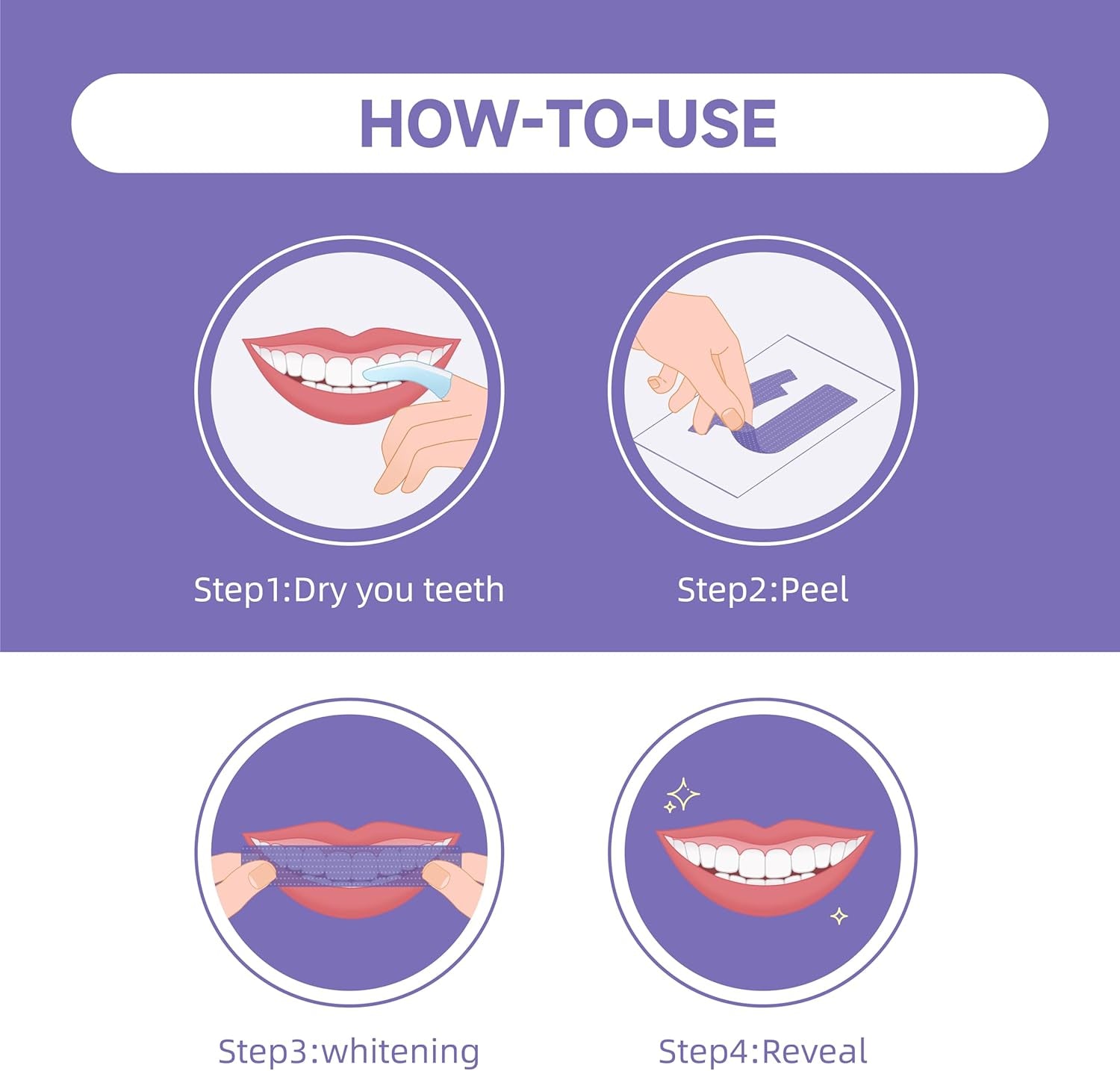 HOW-TO-USE

Step1:Dry you teeth

Step2:Peel

Step3:whitening

Step4:Reveal